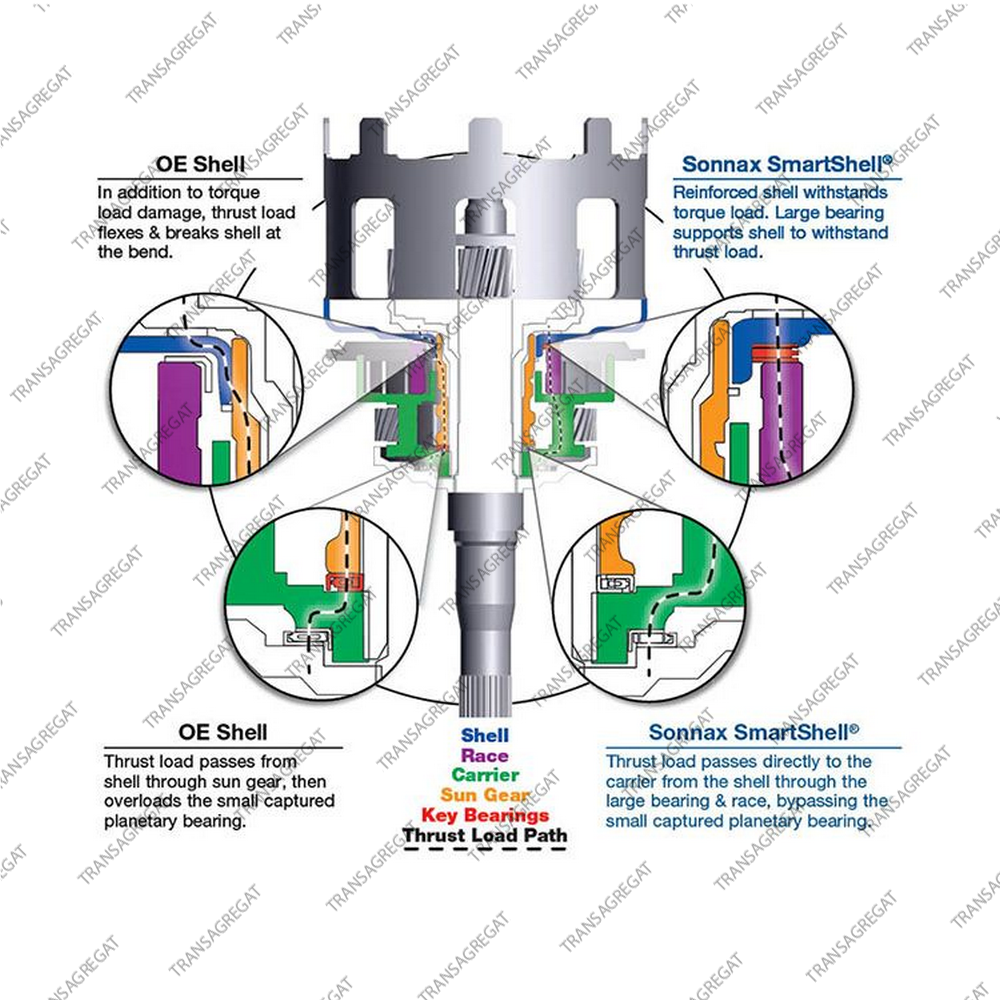 OE Shell
In addition to torque load damage, thrust load flexes & breaks shell at the bend.

Sonnax SmartShell®
Reinforced shell withstands torque load. Large bearing supports shell to withstand thrust load.

OE Shell
Thrust load passes from shell through sun gear, then overloads the small captured planetary bearing.

Shell
Race
Carrier
Sun Gear
Key Bearings
Thrust Load Path

Sonnax SmartShell®
Thrust load passes directly to the carrier from the shell through the large bearing & race, bypassing the small captured planetary bearing.

TRANSAGREGAT