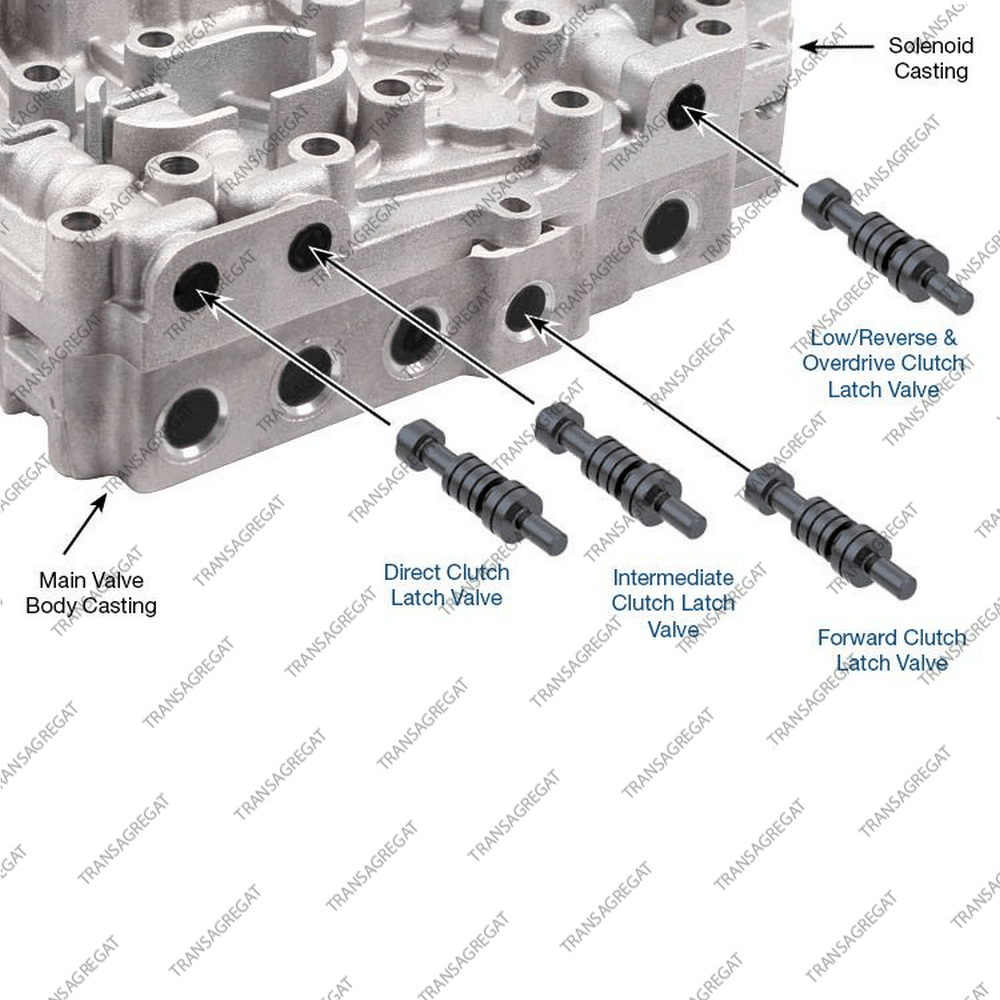 Solenoid Casting

Low/Reverse & Overdrive Clutch Latch Valve

Main Valve Body Casting

Direct Clutch Latch Valve

Intermediate Clutch Latch Valve

Forward Clutch Latch Valve

TRANSAGREGAT